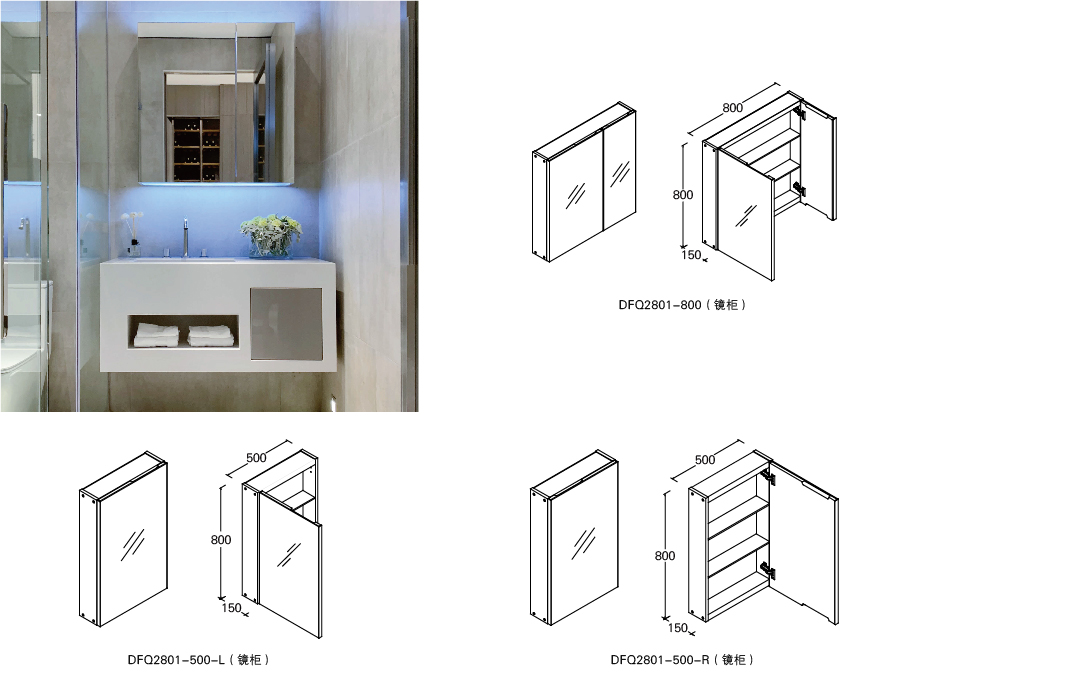 800

800

150

DFQ2801-800（镜柜）

500

800

150

DFQ2801-500-L（镜柜）

500

800

150

DFQ2801-500-R（镜柜）