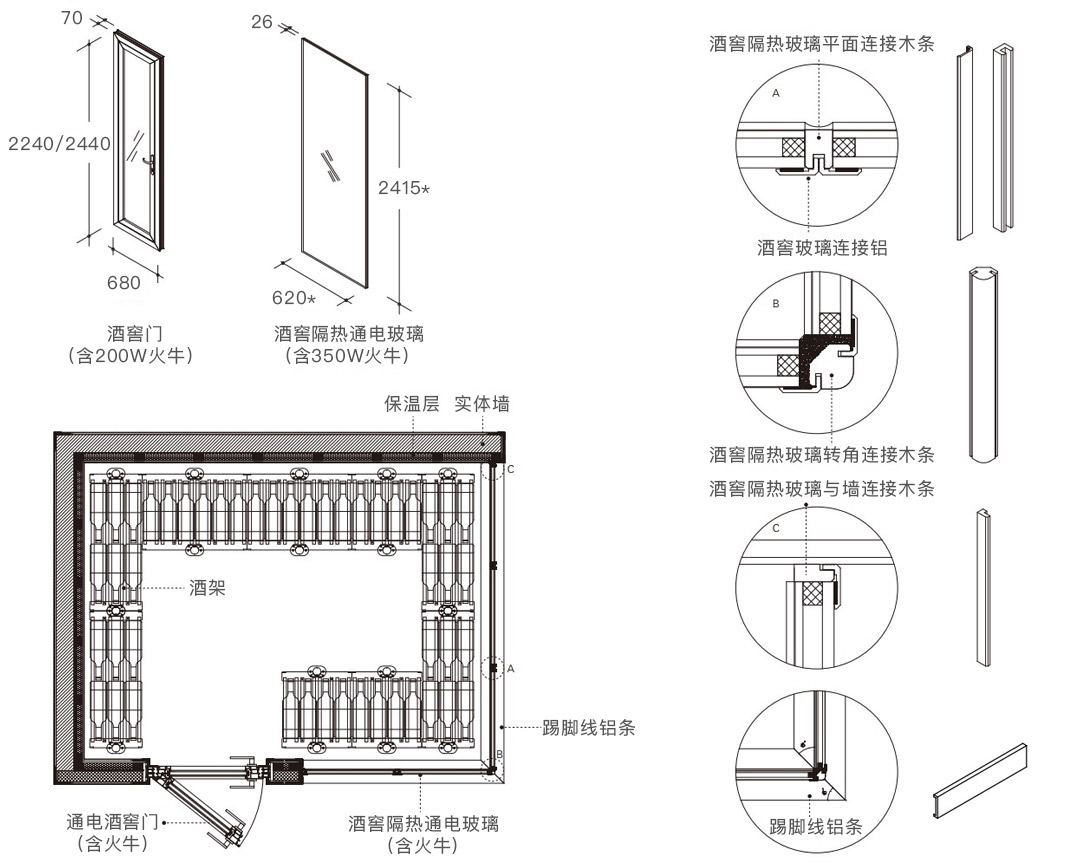 70

2240/2440

680

酒窖门
（含200W火牛）

26

2415*

620*

酒窖隔热通电玻璃
（含350W火牛）

保温层 实体墙

C

酒架

A

踢脚线铝条

B

通电酒窖门
（含火牛）

酒窖隔热通电玻璃
（含火牛）

酒窖隔热玻璃平面连接木条

A

酒窖玻璃连接铝

B

酒窖隔热玻璃转角连接木条

酒窖隔热玻璃与墙连接木条

C

踢脚线铝条